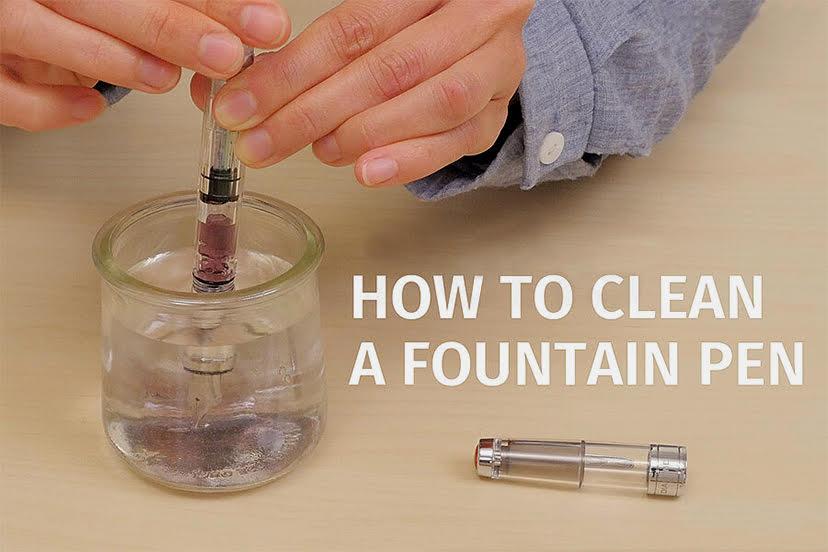 HOW TO CLEAN
A FOUNTAIN PEN